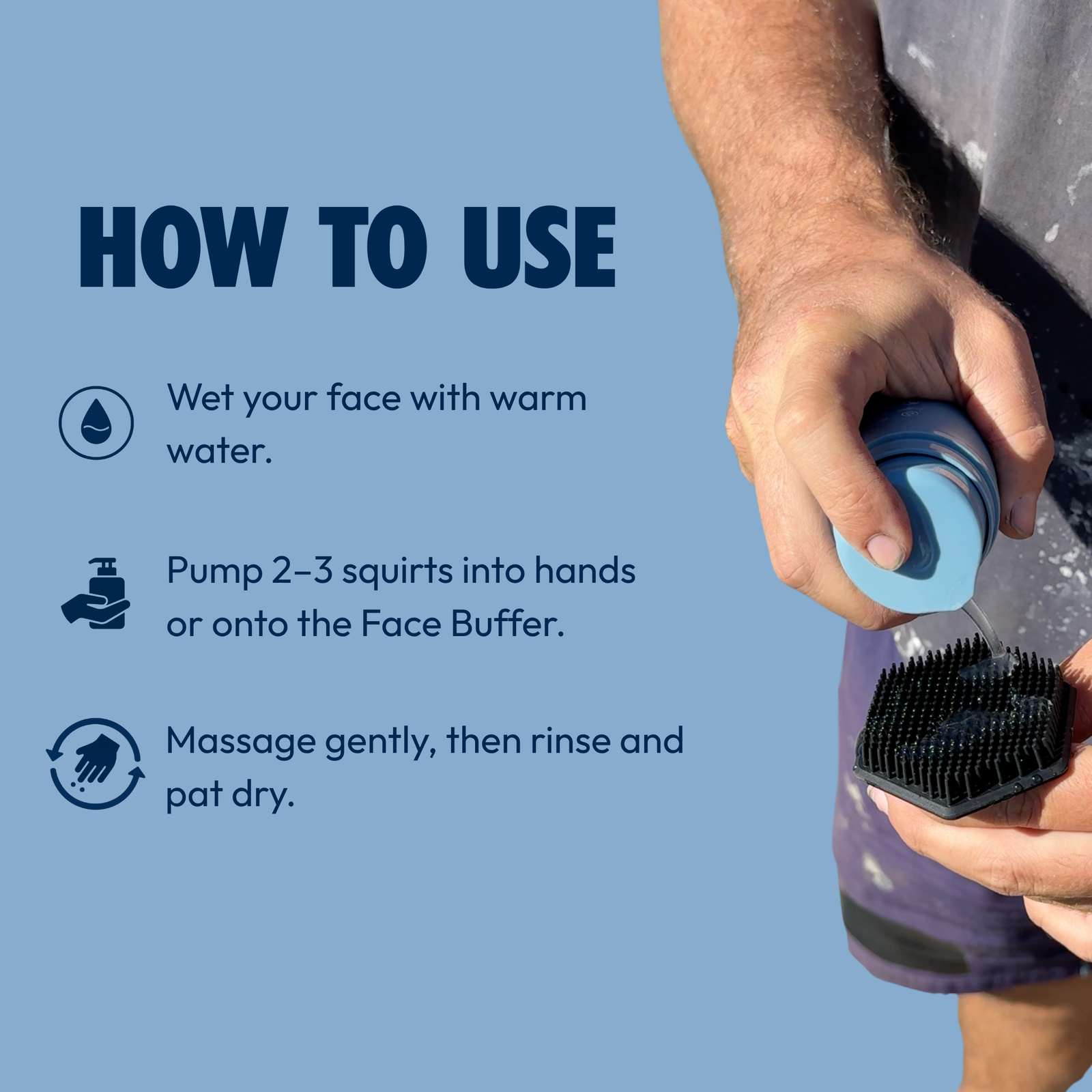 HOW TO USE

Wet your face with warm water.

Pump 2–3 squirts into hands or onto the Face Buffer.

Massage gently, then rinse and pat dry.