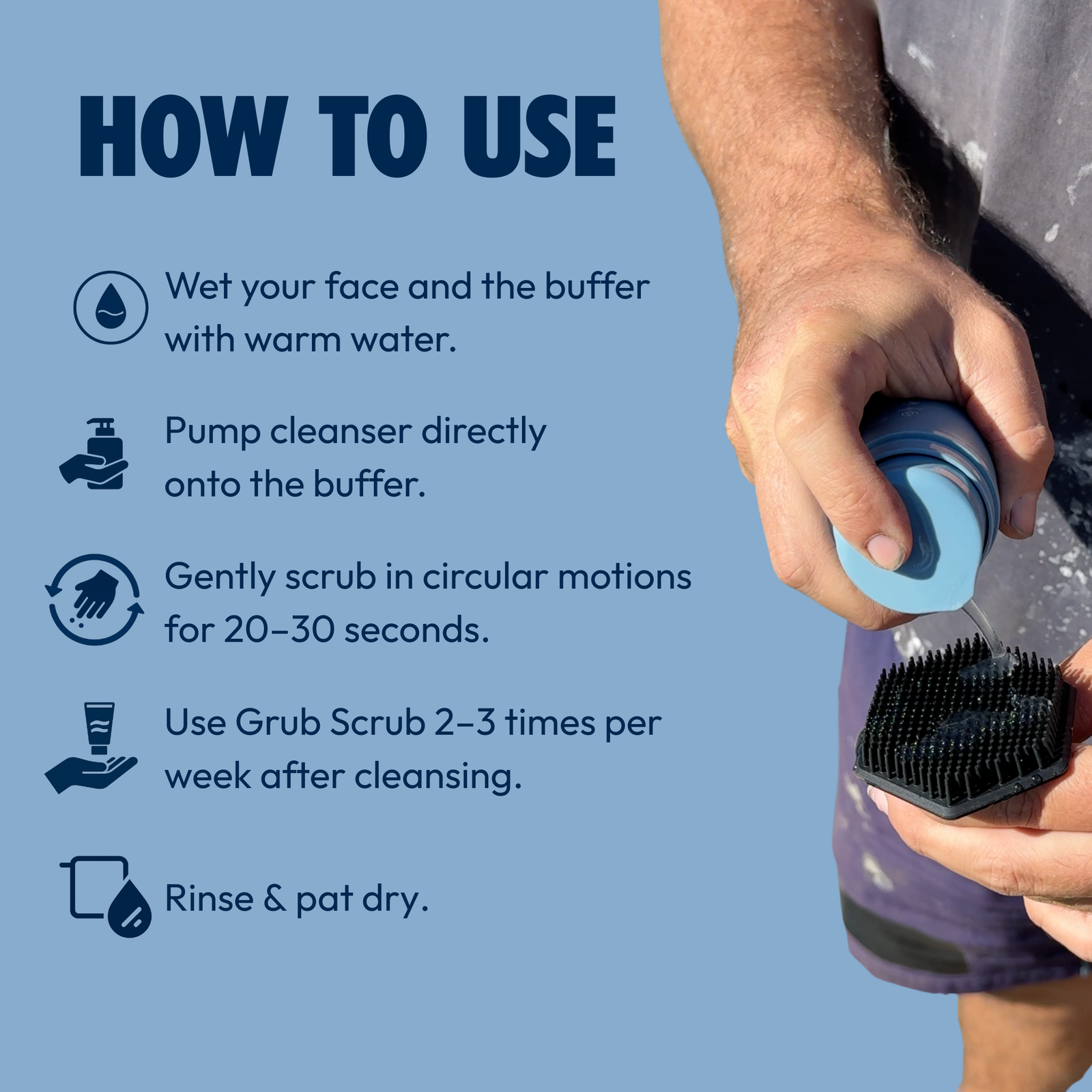 HOW TO USE

Wet your face and the buffer with warm water.

Pump cleanser directly onto the buffer.

Gently scrub in circular motions for 20–30 seconds.

Use Grub Scrub 2–3 times per week after cleansing.

Rinse & pat dry.